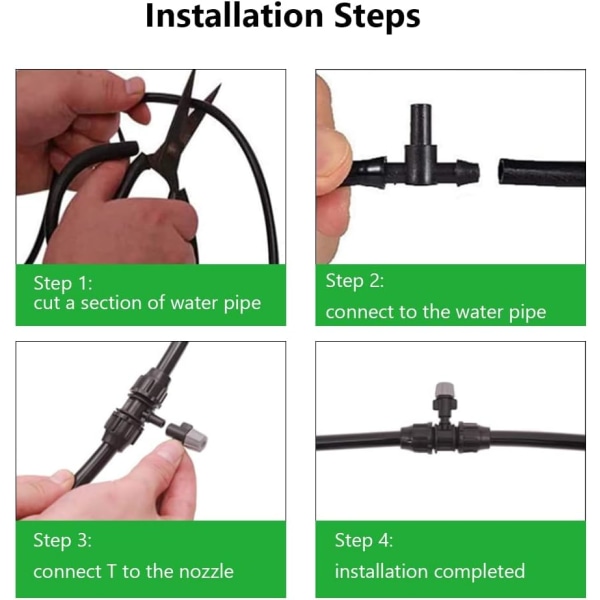 Installation Steps

Step 1:
cut a section of water pipe

Step 2:
connect to the water pipe

Step 3:
connect T to the nozzle

Step 4:
installation completed