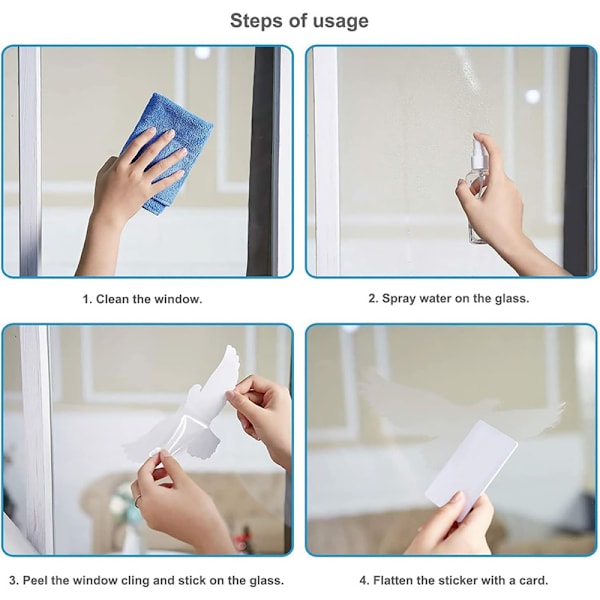 Steps of usage

1. Clean the window.

2. Spray water on the glass.

3. Peel the window cling and stick on the glass.

4. Flatten the sticker with a card.