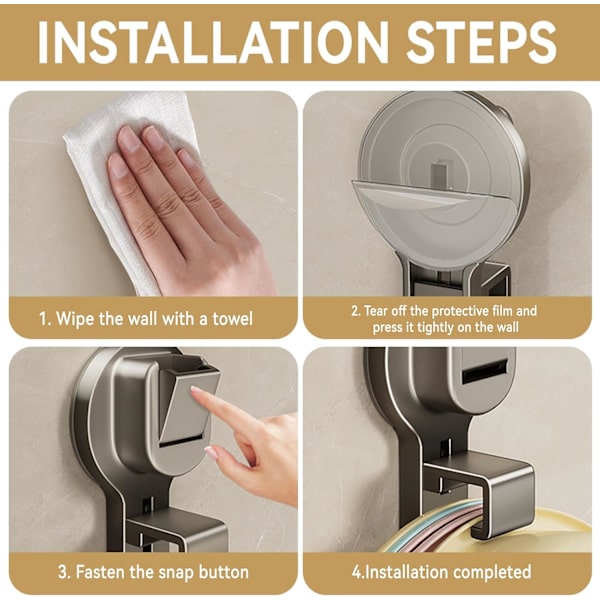 INSTALLATION STEPS

1. Wipe the wall with a towel

2. Tear off the protective film and press it tightly on the wall

3. Fasten the snap button

4.Installation completed