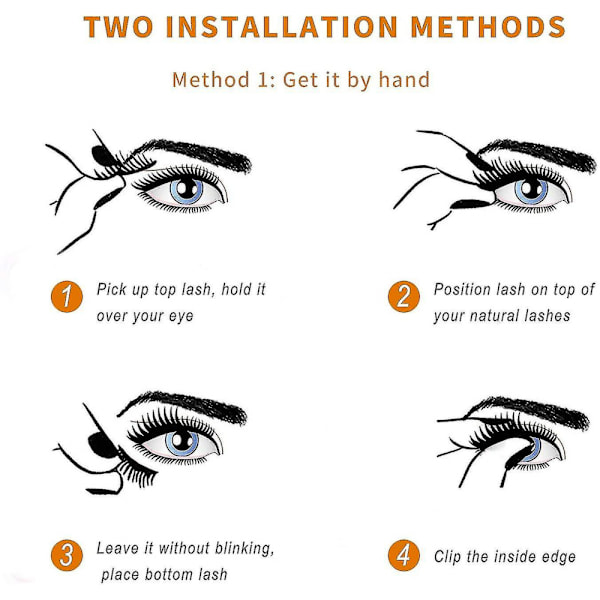 TWO INSTALLATION METHODS

Method 1: Get it by hand

1 Pick up top lash, hold it over your eye

2 Position lash on top of your natural lashes

3 Leave it without blinking, place bottom lash

4 Clip the inside edge