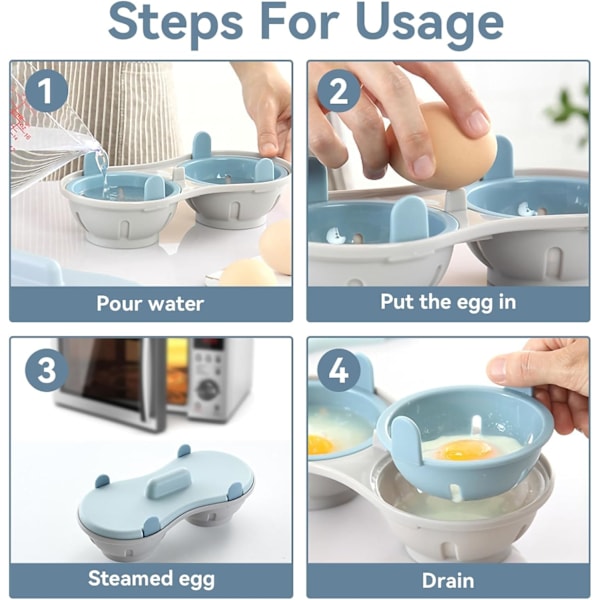 Steps For Usage

1

Pour water

2

Put the egg in

3

Steamed egg

4

Drain