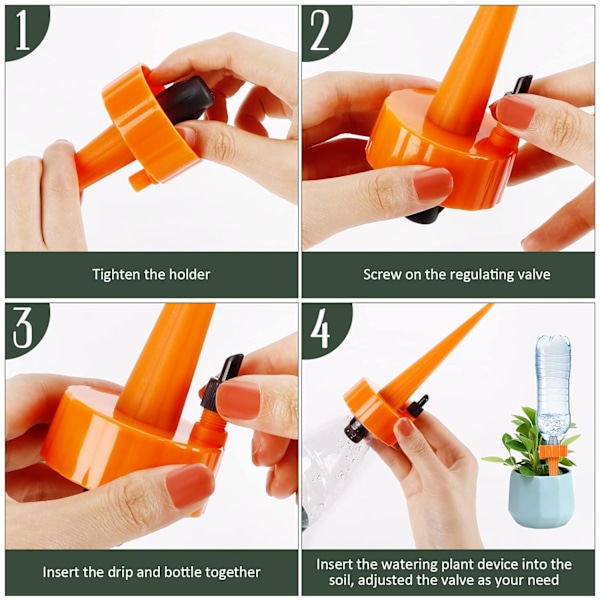 1

Tighten the holder

2

Screw on the regulating valve

3

Insert the drip and bottle together

4

Insert the watering plant device into the soil, adjusted the valve as your need