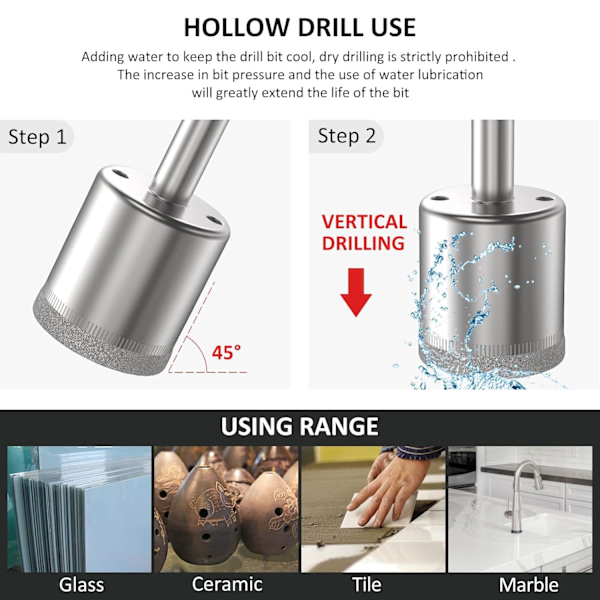 HOLLOW DRILL USE

Adding water to keep the drill bit cool, dry drilling is strictly prohibited . The increase in bit pressure and the use of water lubrication will greatly extend the life of the bit

Step 1

45°

Step 2

VERTICAL DRILLING

USING RANGE

Glass

Ceramic

Tile

Marble