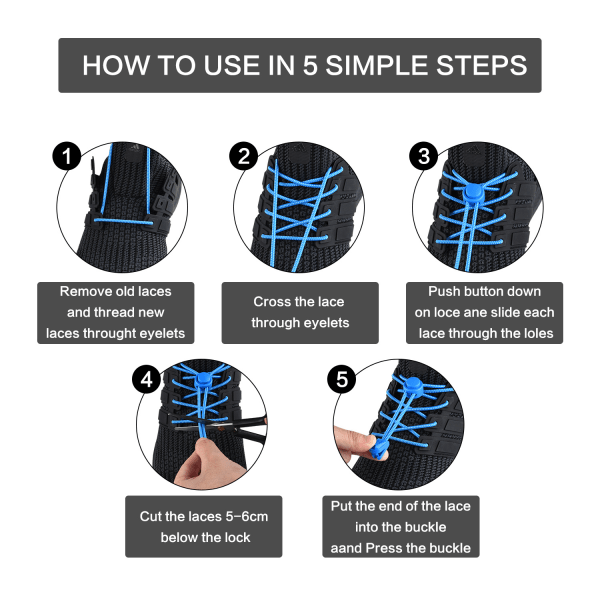 HOW TO USE IN 5 SIMPLE STEPS

1

Remove old laces and thread new laces throught eyelets

2

Cross the lace through eyelets

3

Push button down on loce ane slide each lace through the loles

4

Cut the laces 5-6cm below the lock

5

Put the end of the lace into the buckle aand Press the buckle