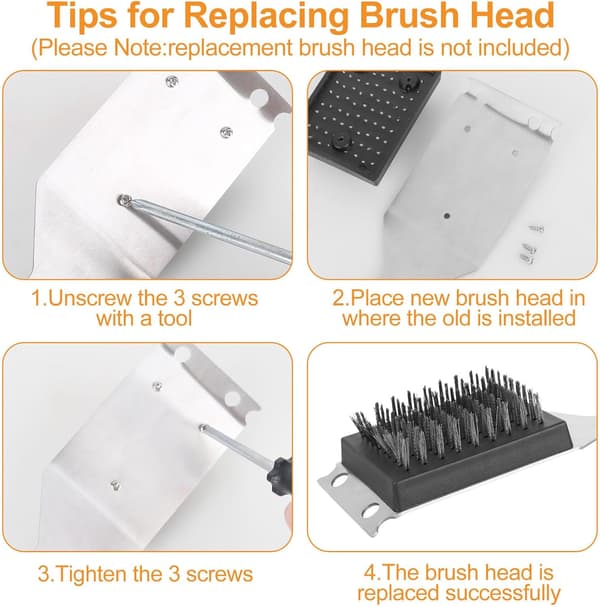 Tips for Replacing Brush Head
(Please Note:replacement brush head is not included)

1.Unscrew the 3 screws with a tool

2.Place new brush head in where the old is installed

3.Tighten the 3 screws

4.The brush head is replaced successfully