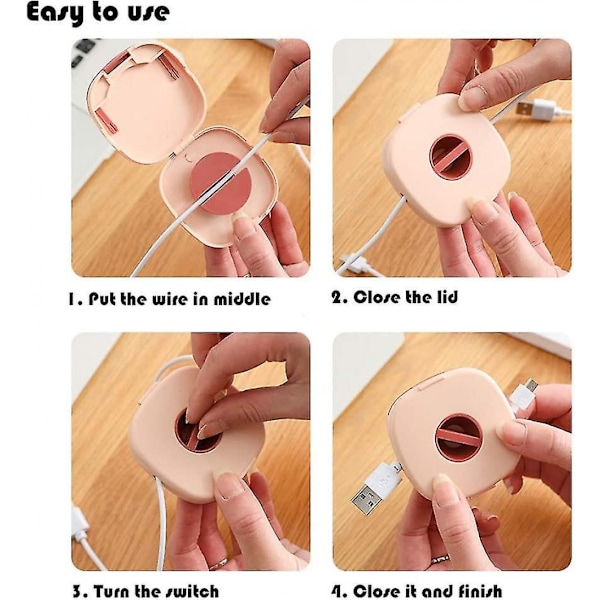 Easy to use

1. Put the wire in middle

2. Close the lid

3. Turn the switch

4. Close it and finish