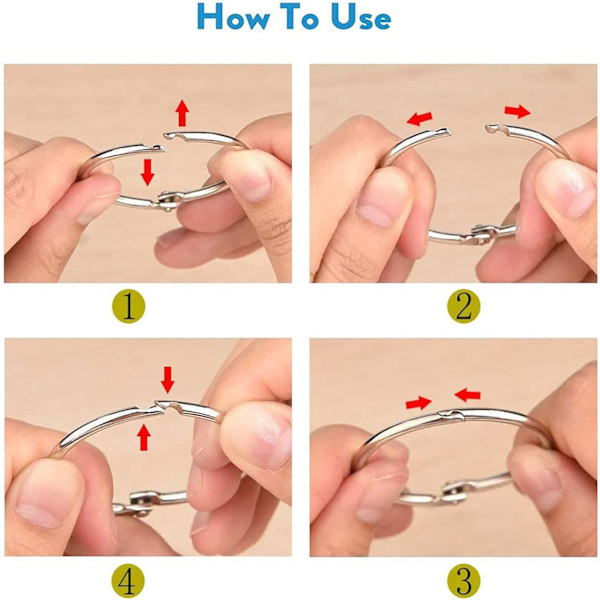 How To Use

1

2

4

3