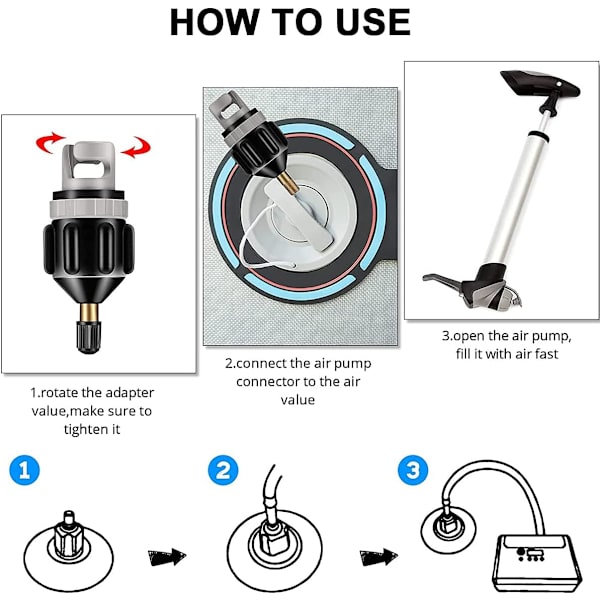 HOW TO USE

1.rotate the adapter value,make sure to tighten it

2.connect the air pump connector to the air value

3.open the air pump, fill it with air fast

1

2

3