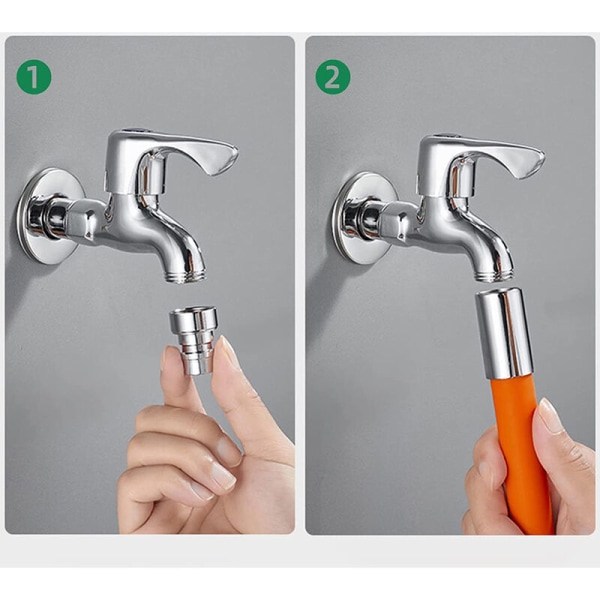 1

2