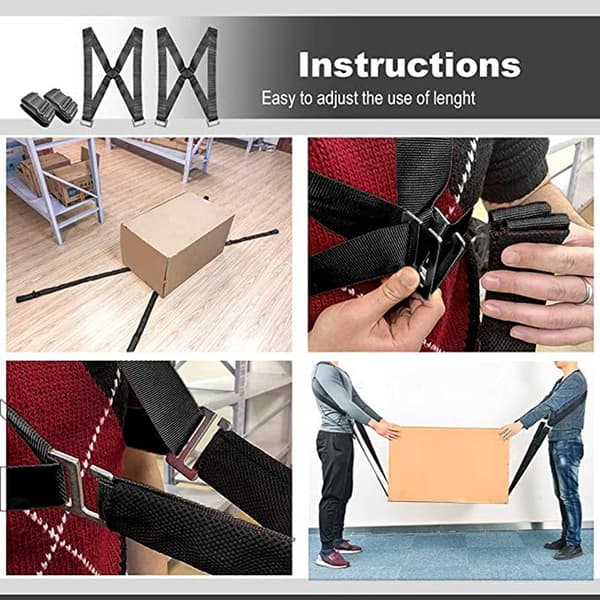 Instructions
Easy to adjust the use of lenght