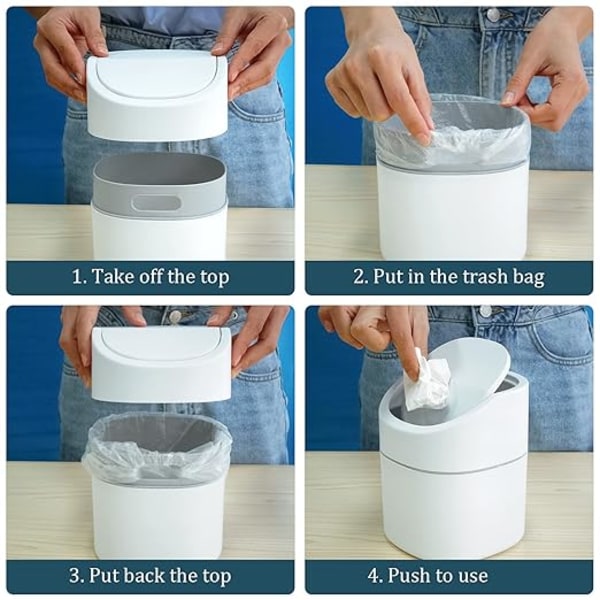 1. Take off the top

2. Put in the trash bag

3. Put back the top

4. Push to use