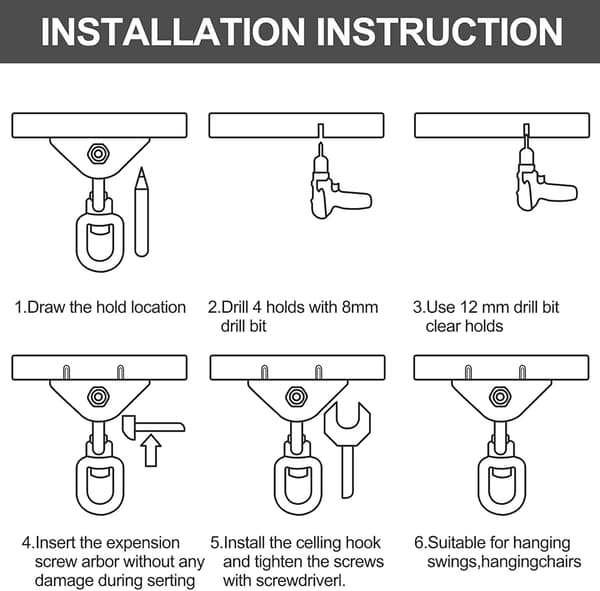 INSTALLATION INSTRUCTION

1.Draw the hold location

2.Drill 4 holds with 8mm drill bit

3.Use 12 mm drill bit clear holds

4.Insert the expension screw arbor without any damage during serting

5.Install the celling hook and tighten the screws with screwdriverl.

6.Suitable for hanging swings,hangingchairs