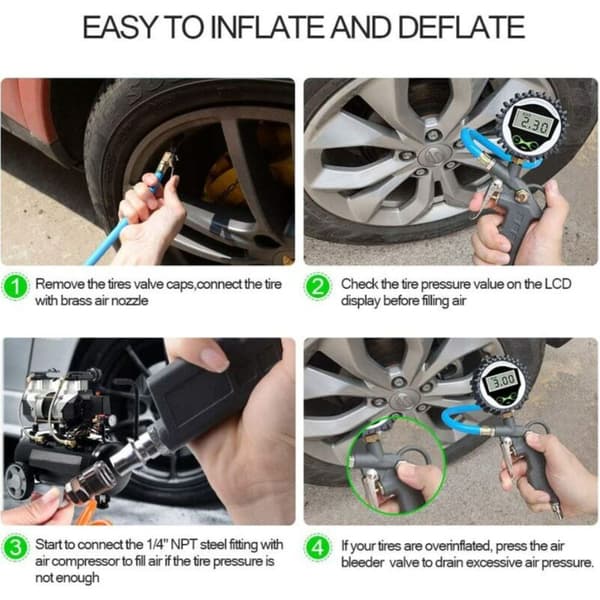 EASY TO INFLATE AND DEFLATE

2.30

1 Remove the tires valve caps,connect the tire with brass air nozzle

2 Check the tire pressure value on the LCD display before filling air

3.00

3 Start to connect the 1/4" NPT steel fitting with air compressor to fill air if the tire pressure is not enough

4 If your tires are overinflated, press the air bleeder valve to drain excessive air pressure.