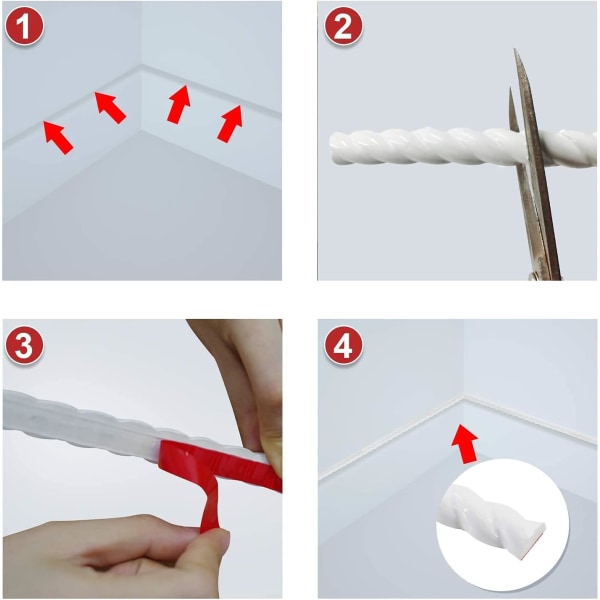 1

2

3

4