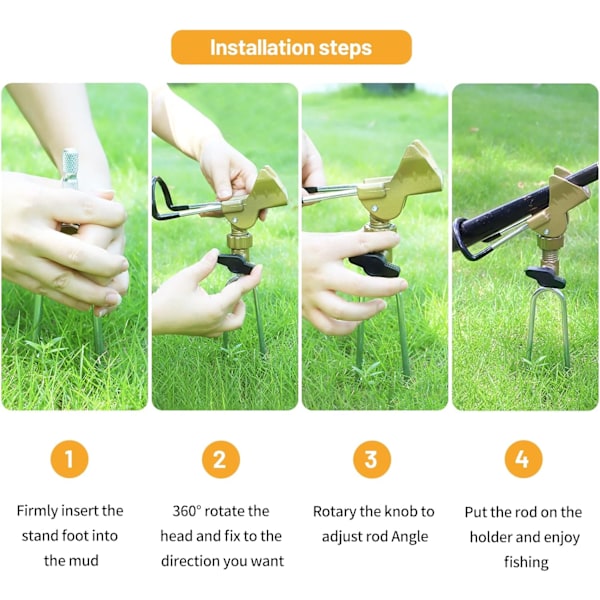 Installation steps

1

Firmly insert the stand foot into the mud

2

360° rotate the head and fix to the direction you want

3

Rotary the knob to adjust rod Angle

4

Put the rod on the holder and enjoy fishing