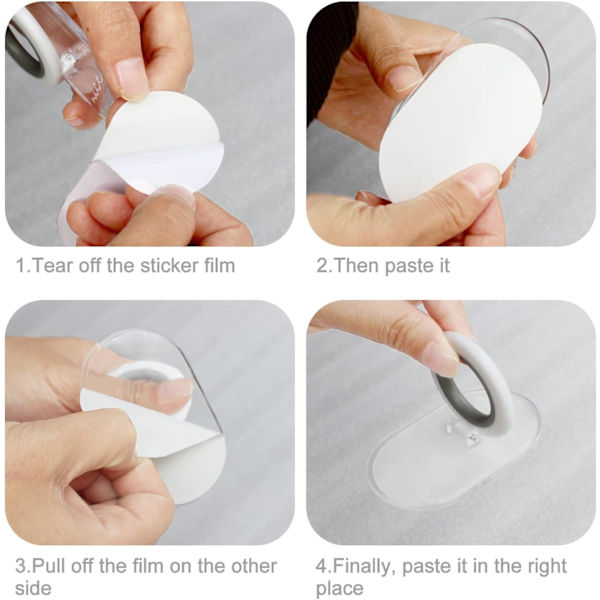 1.Tear off the sticker film

2.Then paste it

3.Pull off the film on the other side

4.Finally, paste it in the right place