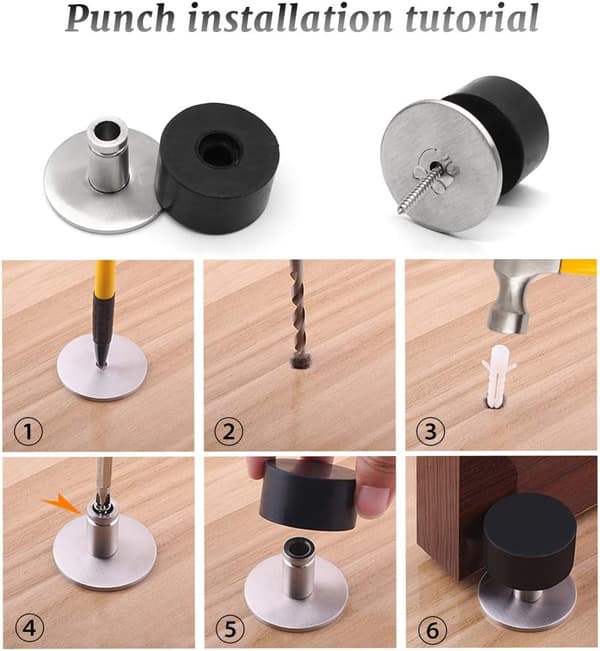 Punch installation tutorial

①

②

③

④

⑤

⑥