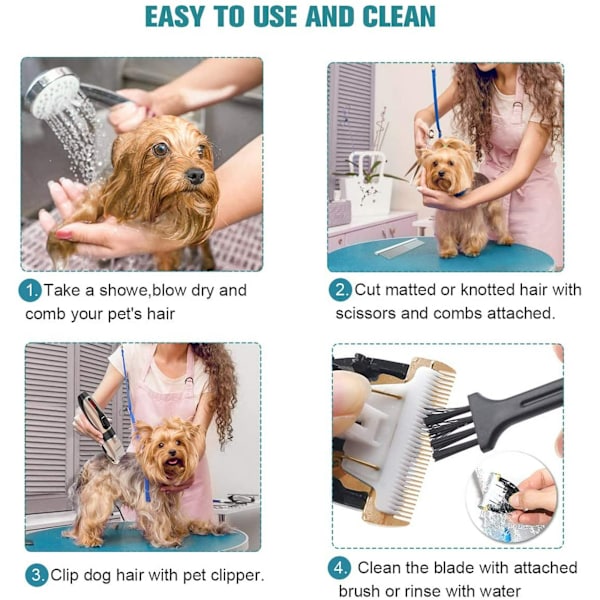 EASY TO USE AND CLEAN

1. Take a showe,blow dry and comb your pet's hair

2. Cut matted or knotted hair with scissors and combs attached.

3. Clip dog hair with pet clipper.

4. Clean the blade with attached brush or rinse with water