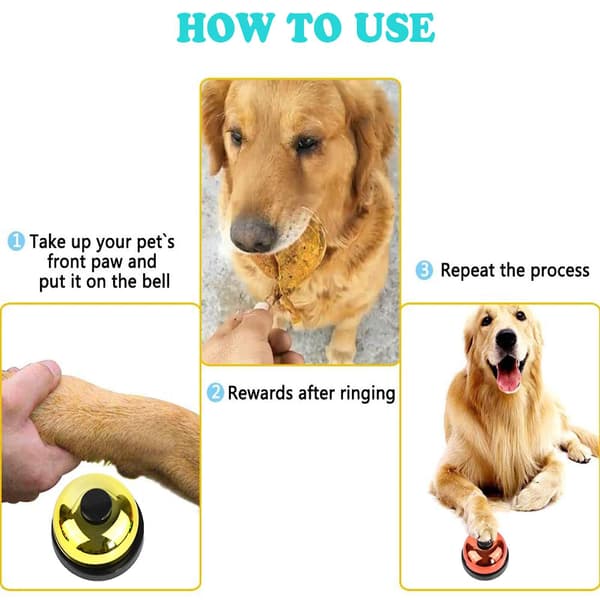 HOW TO USE

1 Take up your pet`s front paw and put it on the bell

2 Rewards after ringing

3 Repeat the process