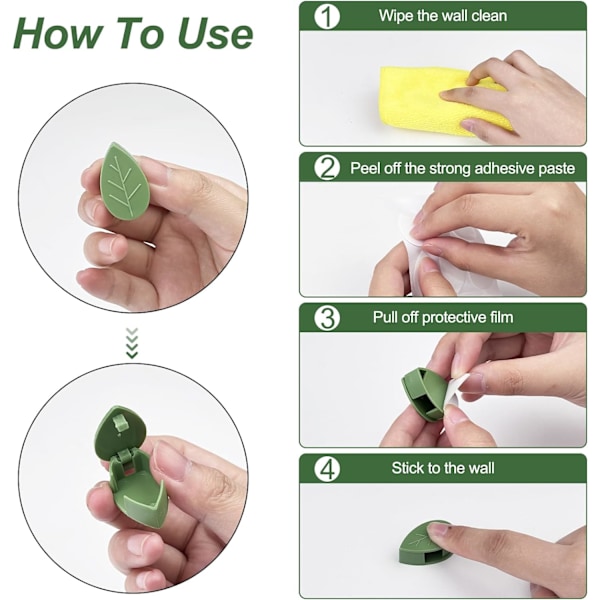 How To Use

1 Wipe the wall clean

2 Peel off the strong adhesive paste

3 Pull off protective film

4 Stick to the wall