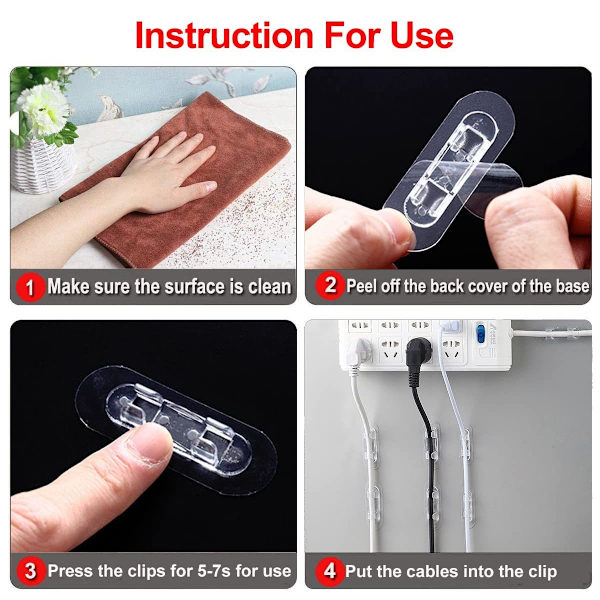 Instruction For Use

1 Make sure the surface is clean

2 Peel off the back cover of the base

3 Press the clips for 5-7s for use

4 Put the cables into the clip