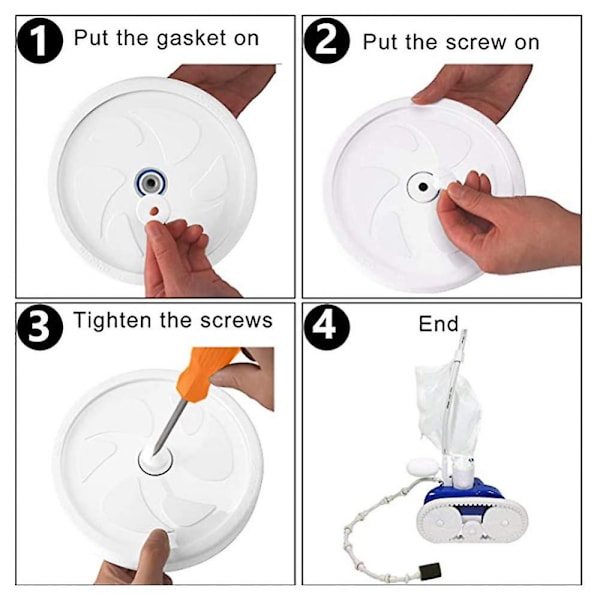 1 Put the gasket on

2 Put the screw on

3 Tighten the screws

4 End