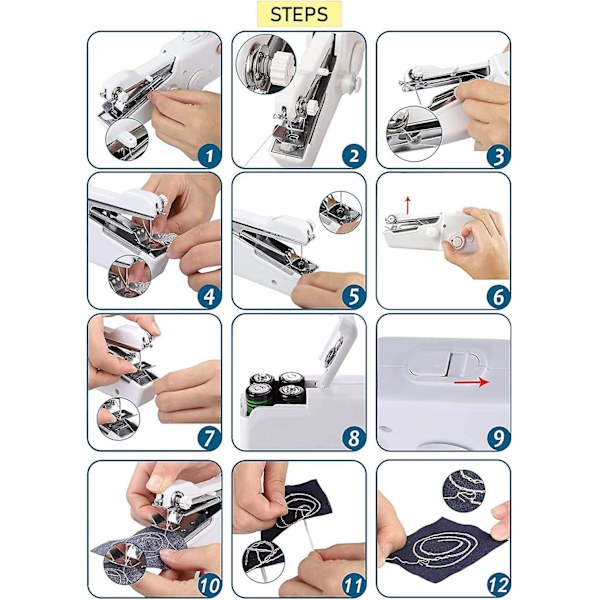 STEPS

1

2

3

4

5

6

7

8

9

10

11

12