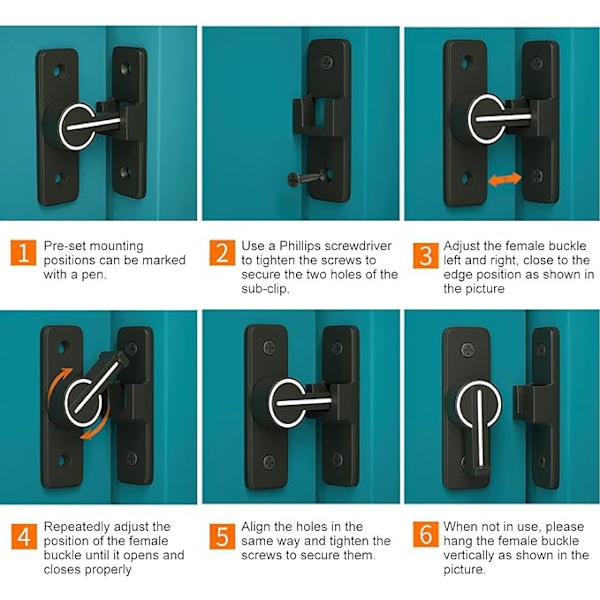 1 Pre-set mounting positions can be marked with a pen.

2 Use a Phillips screwdriver to tighten the screws to secure the two holes of the sub-clip.

3 Adjust the female buckle left and right, close to the edge position as shown in the picture

4 Repeatedly adjust the position of the female buckle until it opens and closes properly

5 Align the holes in the same way and tighten the screws to secure them.

6 When not in use, please hang the female buckle vertically as shown in the picture.