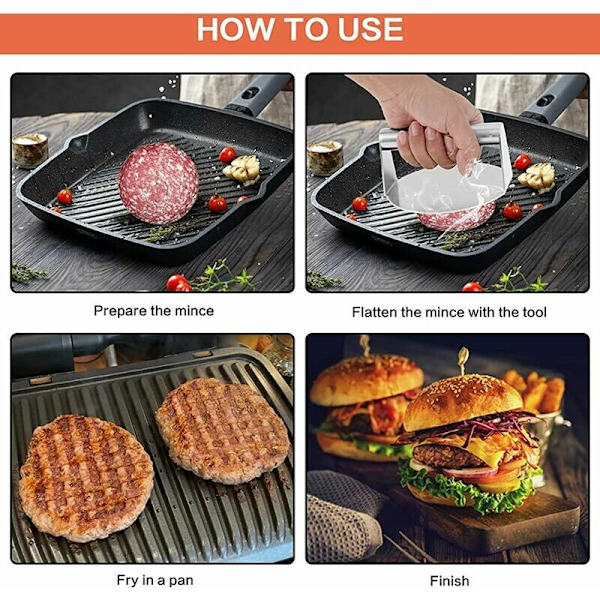 HOW TO USE

Prepare the mince

Flatten the mince with the tool

Fry in a pan

Finish