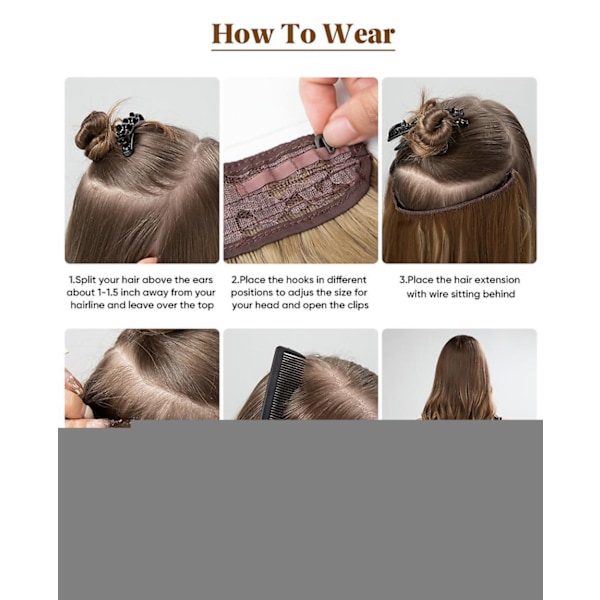 How To Wear

1.Split your hair above the ears about 1-1.5 inch away from your hairline and leave over the top

2.Place the hooks in different positions to adjus the size for your head and open the clips

3.Place the hair extension with wire sitting behind