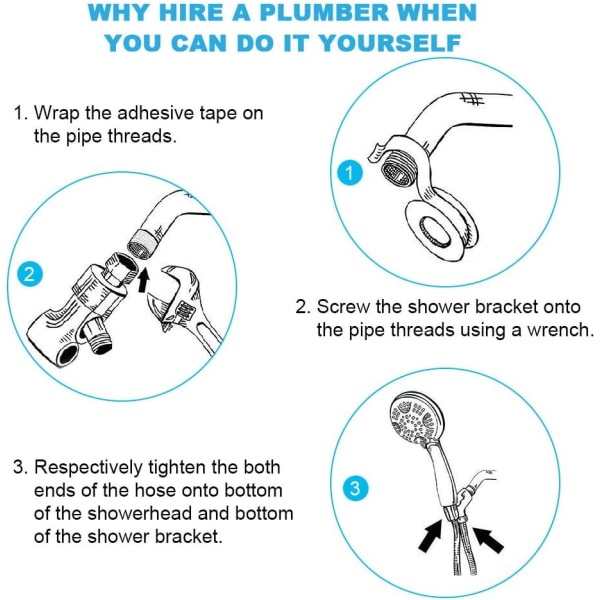 WHY HIRE A PLUMBER WHEN YOU CAN DO IT YOURSELF

1. Wrap the adhesive tape on the pipe threads.

1

2

2. Screw the shower bracket onto the pipe threads using a wrench.

3. Respectively tighten the both ends of the hose onto bottom of the showerhead and bottom of the shower bracket.

3