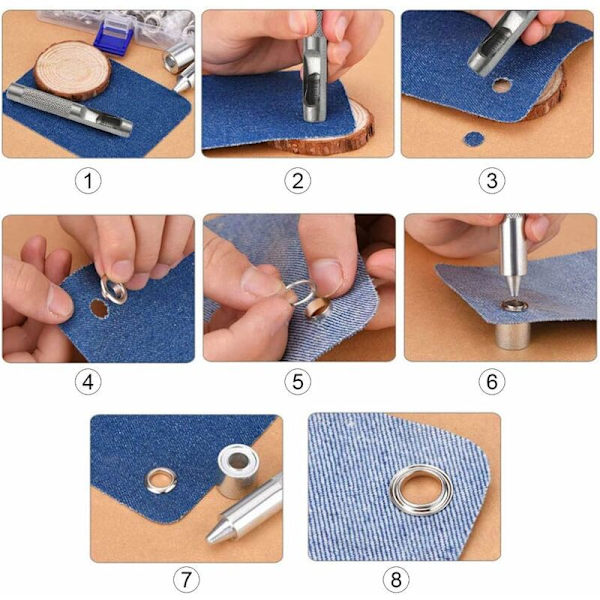 1

2

3

4

5

6

7

8