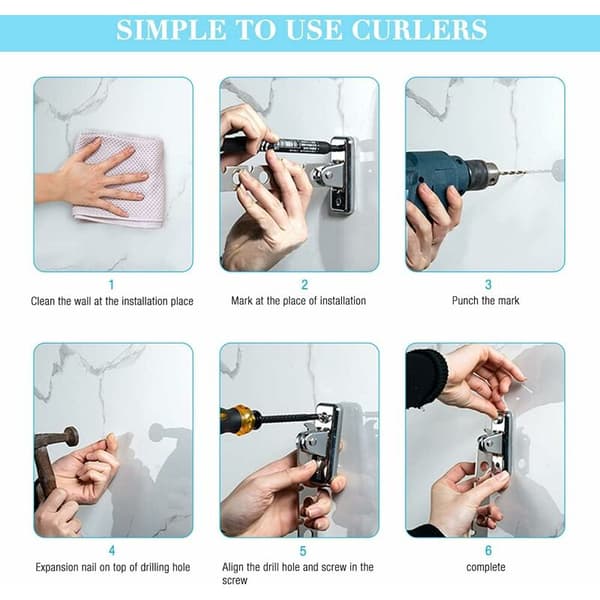 SIMPLE TO USE CURLERS

1
Clean the wall at the installation place

2
Mark at the place of installation

3
Punch the mark

4
Expansion nail on top of drilling hole

5
Align the drill hole and screw in the screw

6
complete