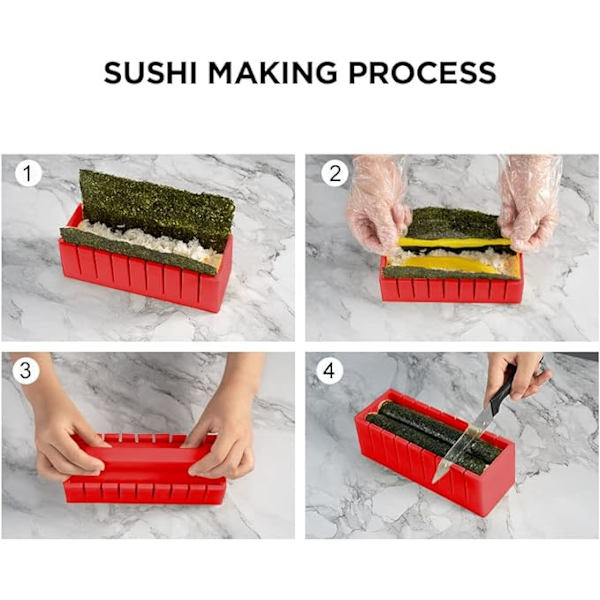 SUSHI MAKING PROCESS

1

2

3

4