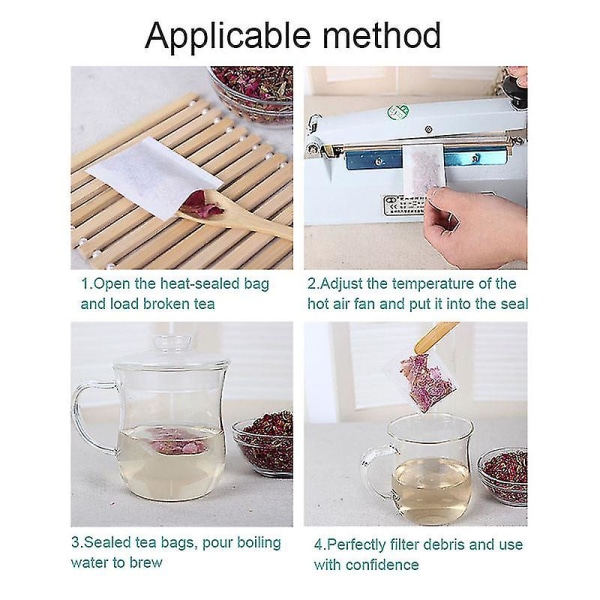 Applicable method

1.Open the heat-sealed bag and load broken tea

2.Adjust the temperature of the hot air fan and put it into the seal

3.Sealed tea bags, pour boiling water to brew

4.Perfectly filter debris and use with confidence