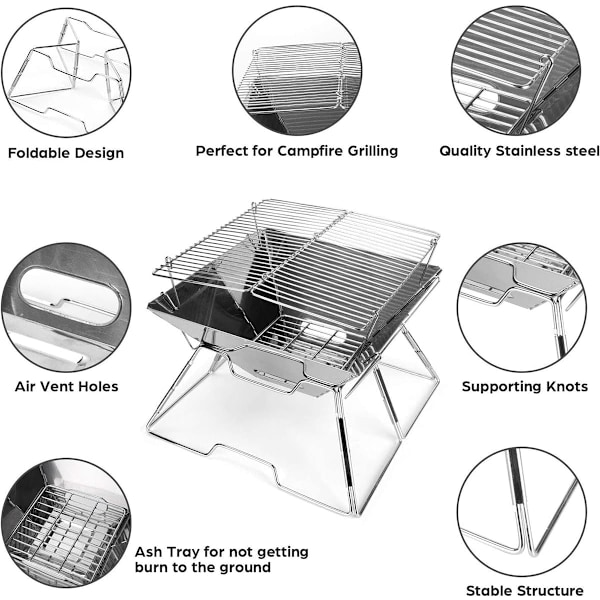 Foldable Design

Perfect for Campfire Grilling

Quality Stainless steel

Air Vent Holes

Supporting Knots

Ash Tray for not getting burn to the ground

Stable Structure