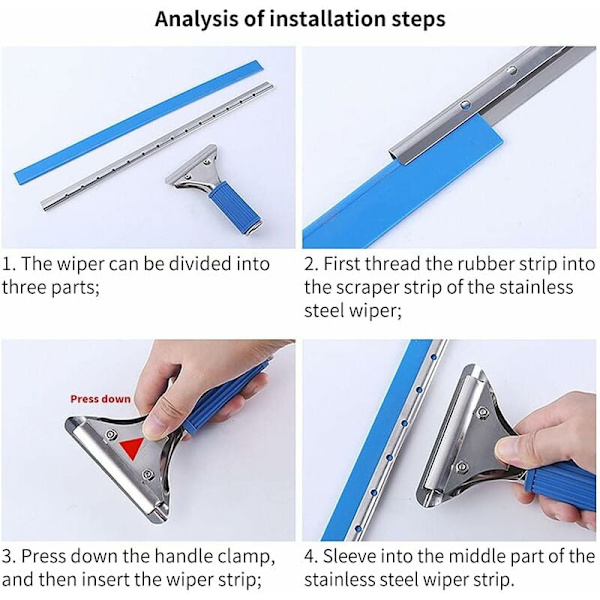 Analysis of installation steps

1. The wiper can be divided into three parts;

2. First thread the rubber strip into the scraper strip of the stainless steel wiper;

Press down

3. Press down the handle clamp, and then insert the wiper strip;

4. Sleeve into the middle part of the stainless steel wiper strip.