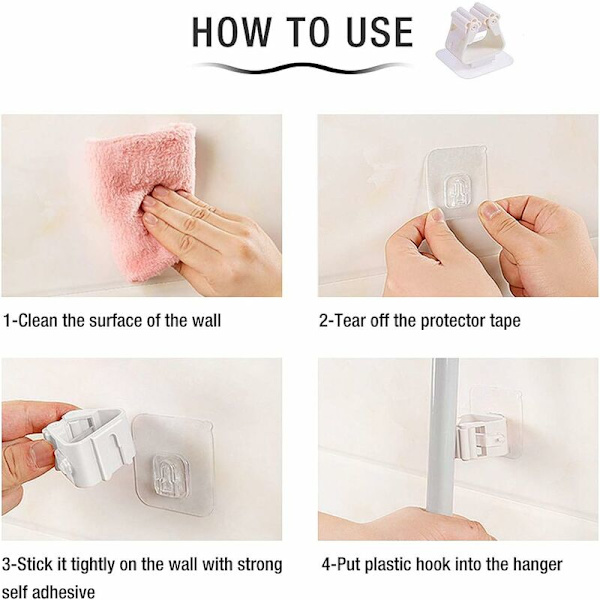 HOW TO USE

1-Clean the surface of the wall

2-Tear off the protector tape

3-Stick it tightly on the wall with strong self adhesive

4-Put plastic hook into the hanger