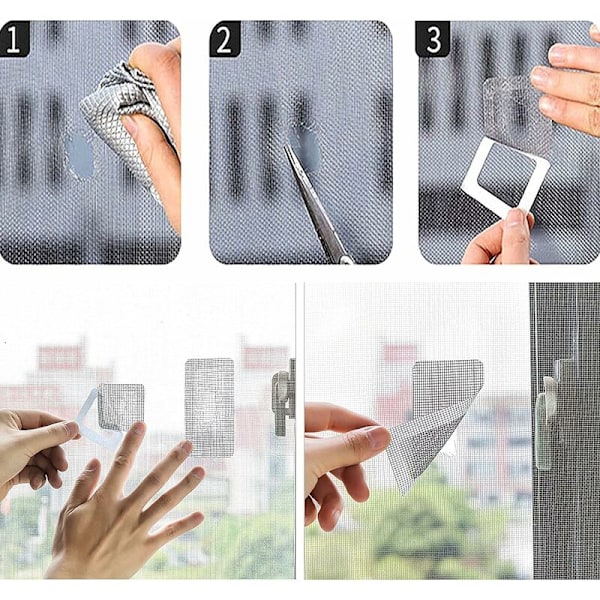 1

2

3