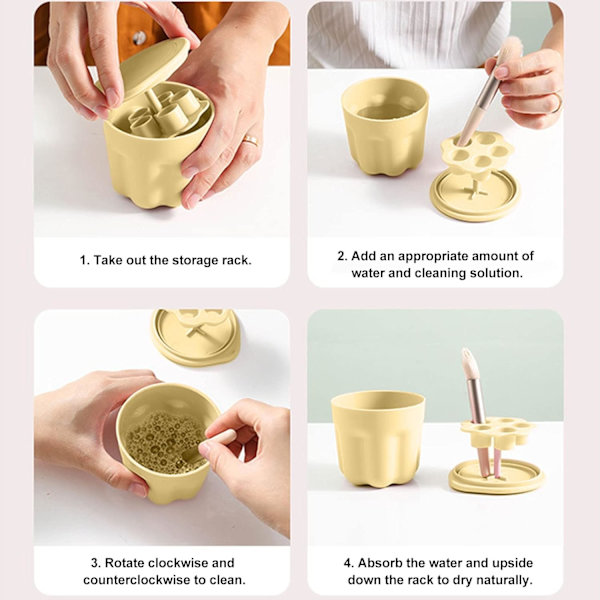 1. Take out the storage rack.

2. Add an appropriate amount of water and cleaning solution.

3. Rotate clockwise and counterclockwise to clean.

4. Absorb the water and upside down the rack to dry naturally.