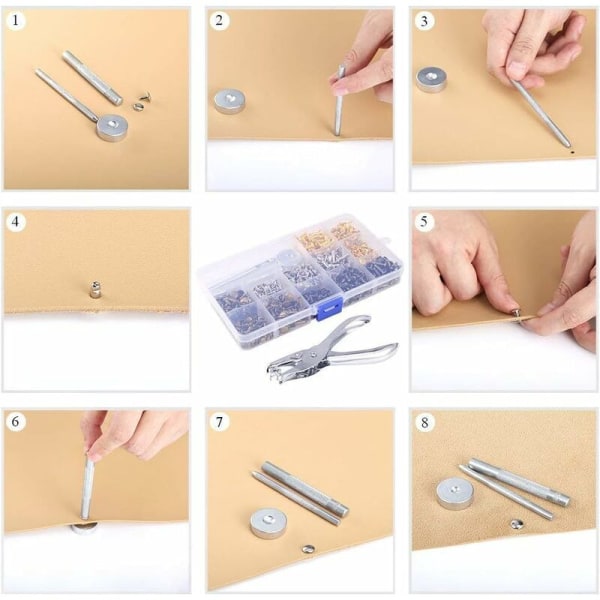 1

2

3

4

5

6

7

8