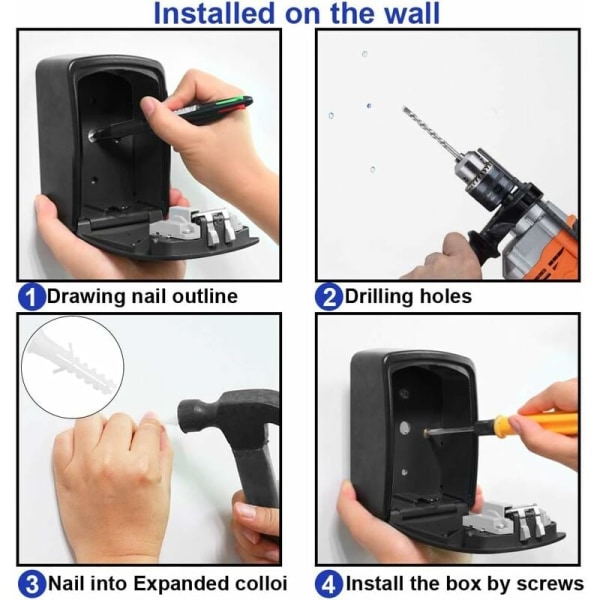 Installed on the wall

1 Drawing nail outline

2 Drilling holes

3 Nail into Expanded colloi

4 Install the box by screws