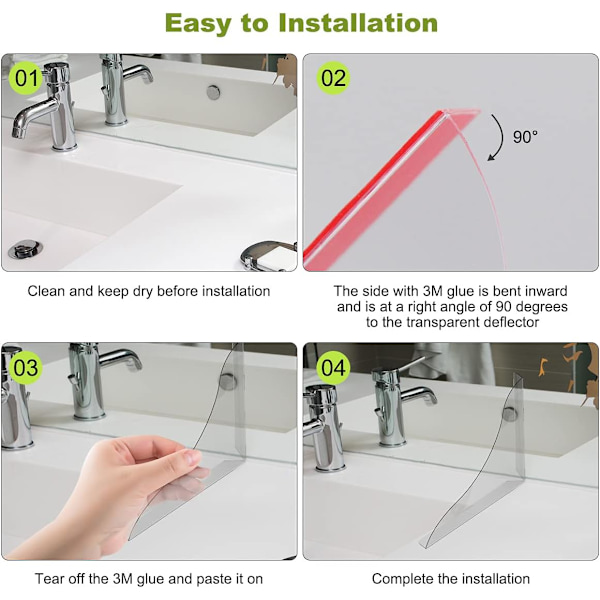 Easy to Installation

01

Clean and keep dry before installation

02

90°

The side with 3M glue is bent inward and is at a right angle of 90 degrees to the transparent deflector

03

Tear off the 3M glue and paste it on

04

Complete the installation