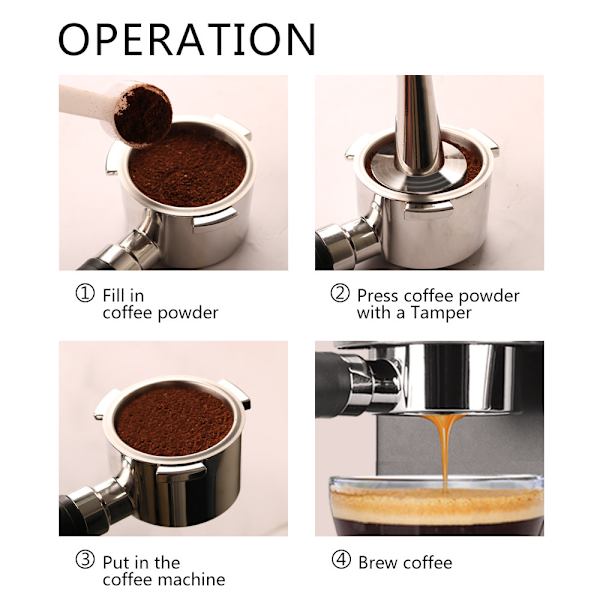 OPERATION

① Fill in coffee powder

② Press coffee powder with a Tamper

③ Put in the coffee machine

④ Brew coffee