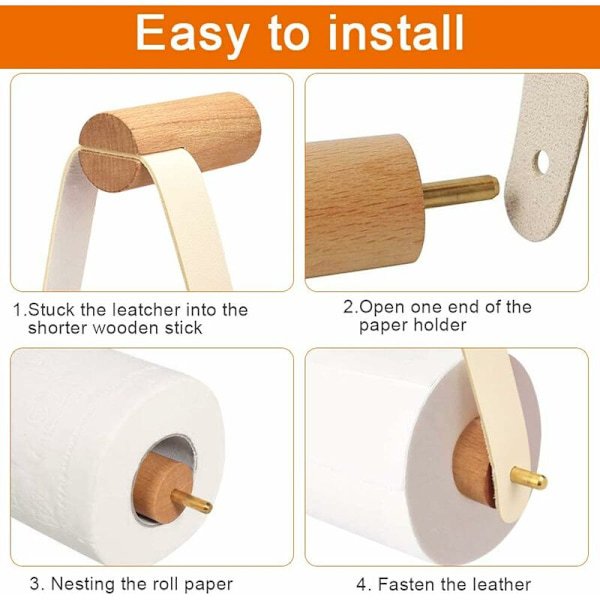 Easy to install

1.Stuck the leatcher into the shorter wooden stick

2.Open one end of the paper holder

3. Nesting the roll paper

4. Fasten the leather