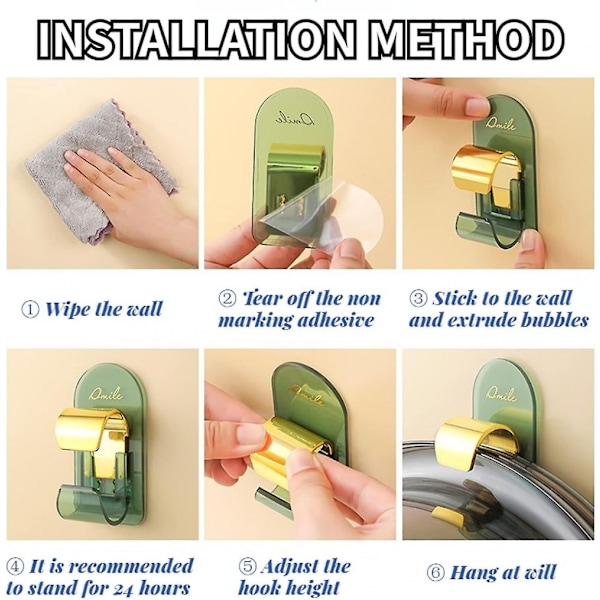 INSTALLATION METHOD

Smile

Smile

① Wipe the wall

② Tear off the non marking adhesive

③ Stick to the wall and extrude bubbles

Smile

Smile

Smile

④ It is recommended to stand for 24 hours

⑤ Adjust the hook height

⑥ Hang at will