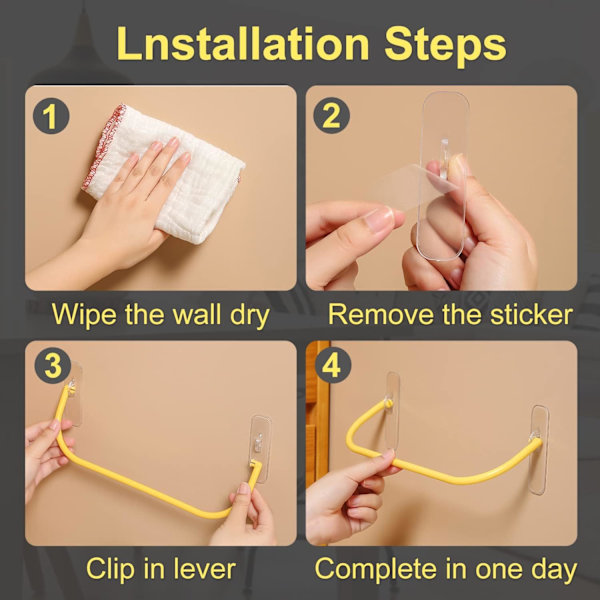 Lnstallation Steps

1

Wipe the wall dry

2

Remove the sticker

3

Clip in lever

4

Complete in one day