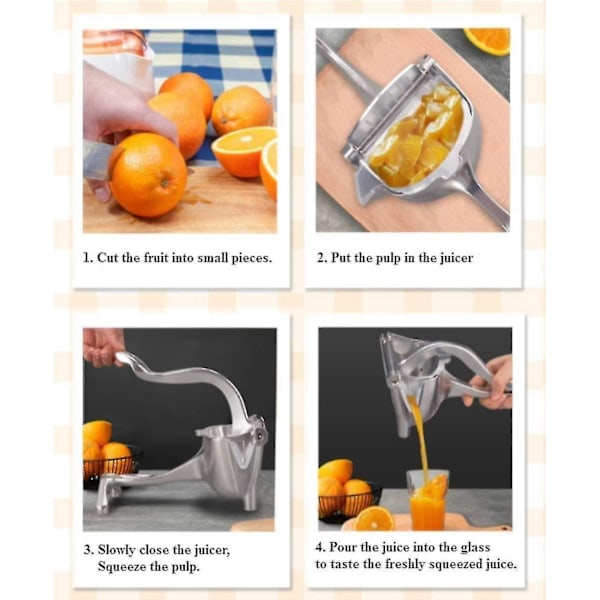 1. Cut the fruit into small pieces.

2. Put the pulp in the juicer

3. Slowly close the juicer, Squeeze the pulp.

4. Pour the juice into the glass to taste the freshly squeezed juice.