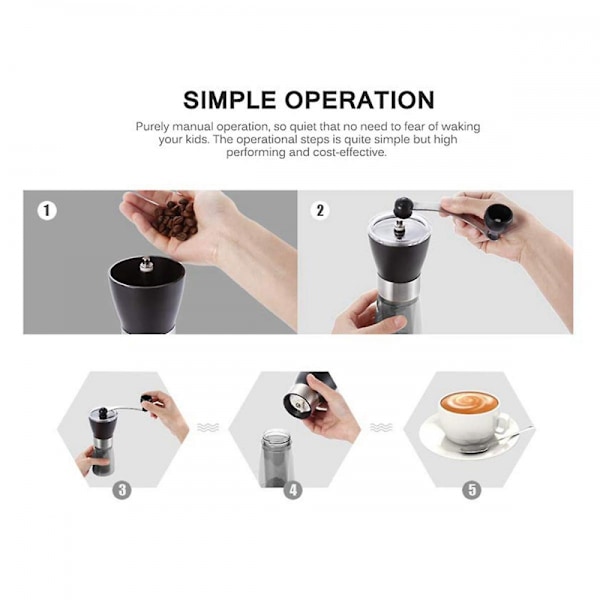 SIMPLE OPERATION

Purely manual operation, so quiet that no need to fear of waking your kids. The operational steps is quite simple but high performing and cost-effective.

1

2

3

4

5