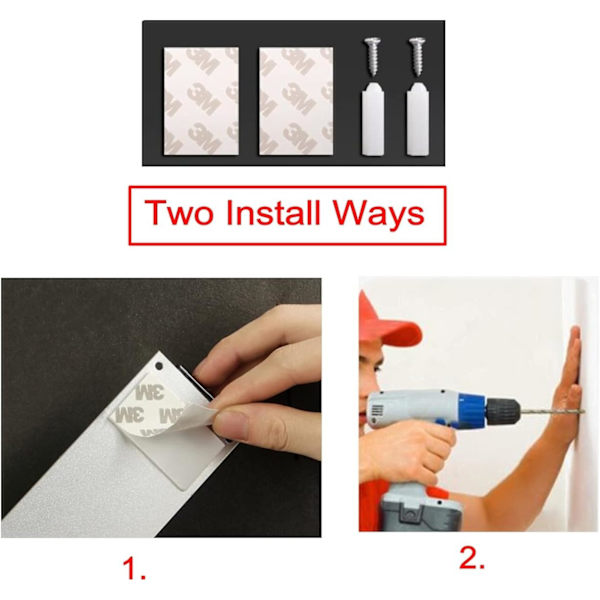 3M 3M 3M 3M 3M 3M

3M 3M 3M 3M 3M 3M

Two Install Ways

3M 3M 3M

1.

2.